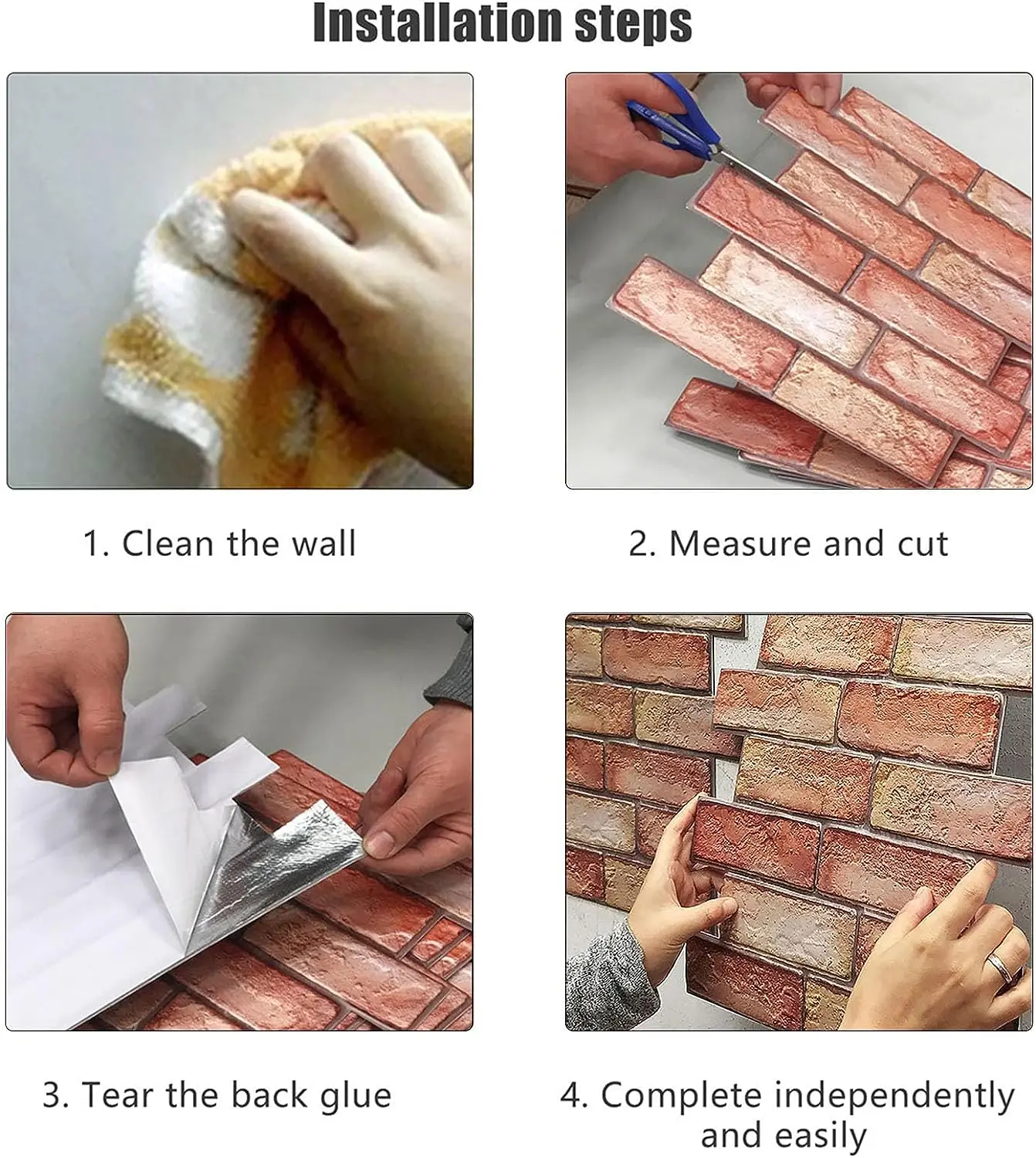 Installation steps

1. Clean the wall

2. Measure and cut

3. Tear the back glue

4. Complete independently and easily