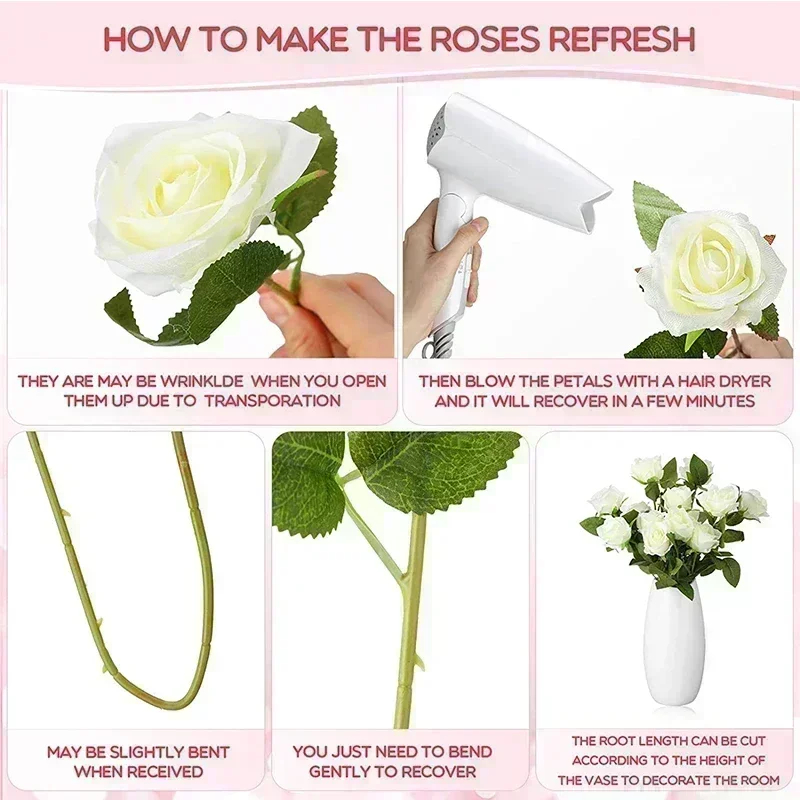 HOW TO MAKE THE ROSES REFRESH

THEY ARE MAY BE WRINKLDE WHEN YOU OPEN THEM UP DUE TO TRANSPORATION

THEN BLOW THE PETALS WITH A HAIR DRYER AND IT WILL RECOVER IN A FEW MINUTES

MAY BE SLIGHTLY BENT WHEN RECEIVED

YOU JUST NEED TO BEND GENTLY TO RECOVER

THE ROOT LENGTH CAN BE CUT ACCORDING TO THE HEIGHT OF THE VASE TO DECORATE THE ROOM