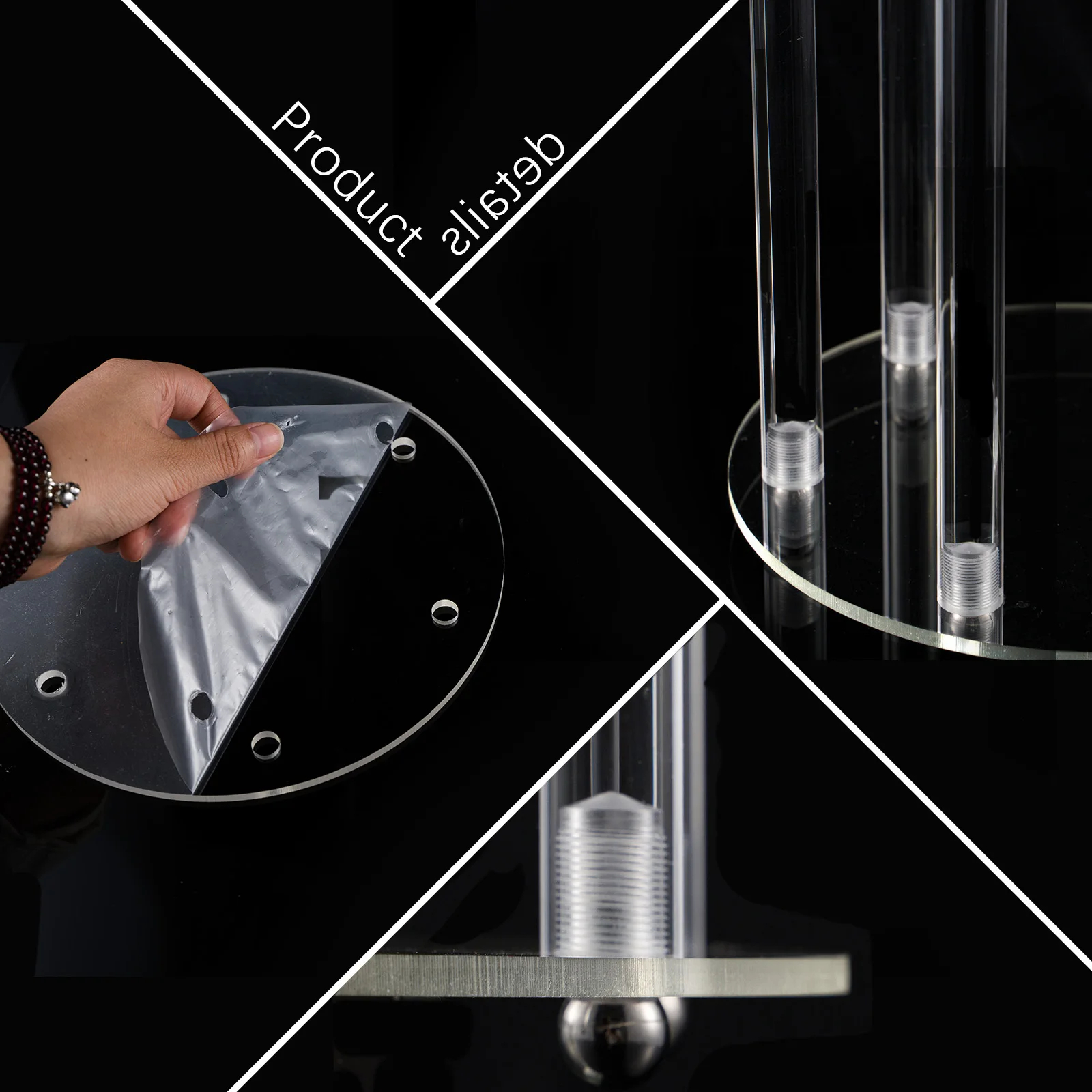 Product details