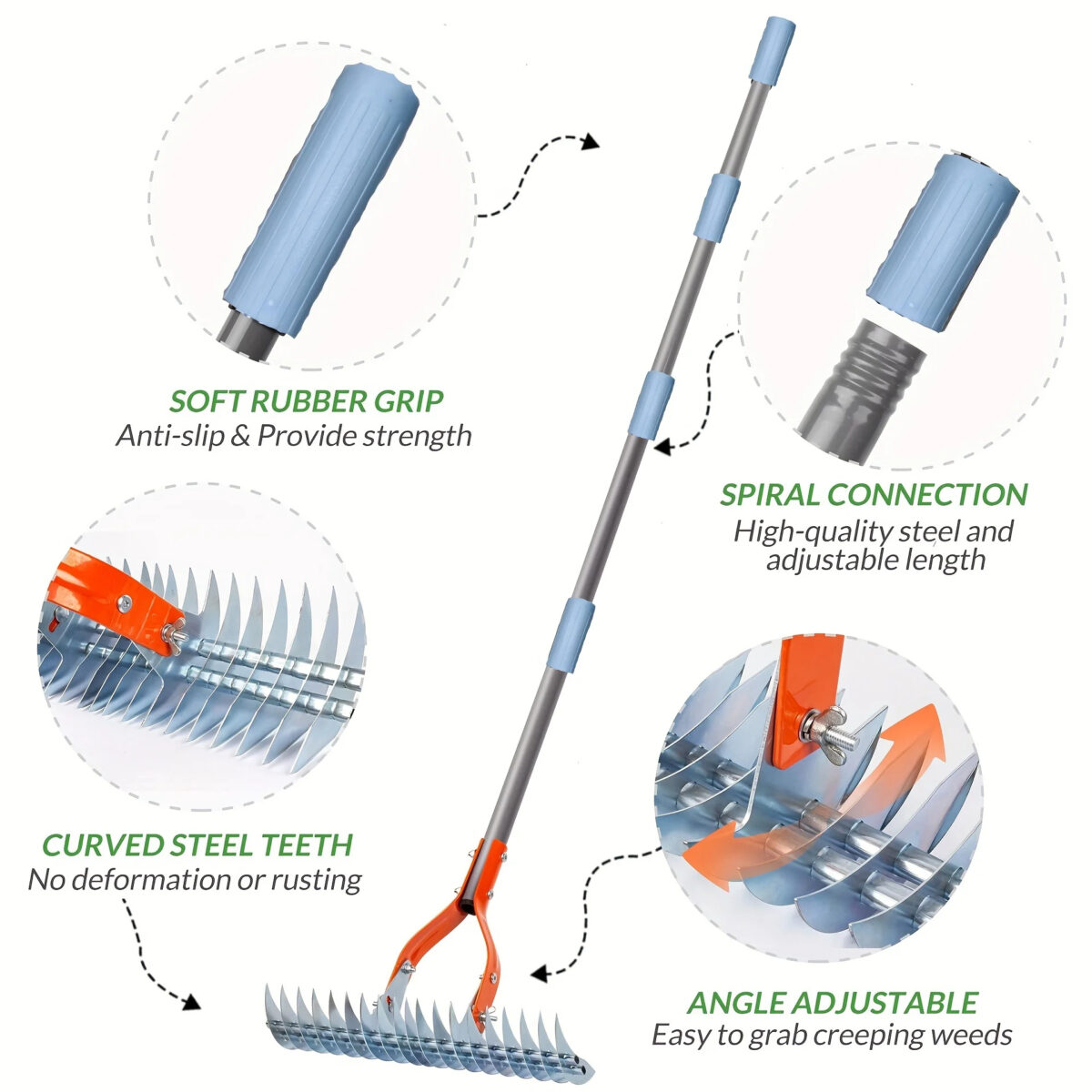 SOFT RUBBER GRIP
Anti-slip & Provide strength

SPIRAL CONNECTION
High-quality steel and adjustable length

CURVED STEEL TEETH
No deformation or rusting

ANGLE ADJUSTABLE
Easy to grab creeping weeds