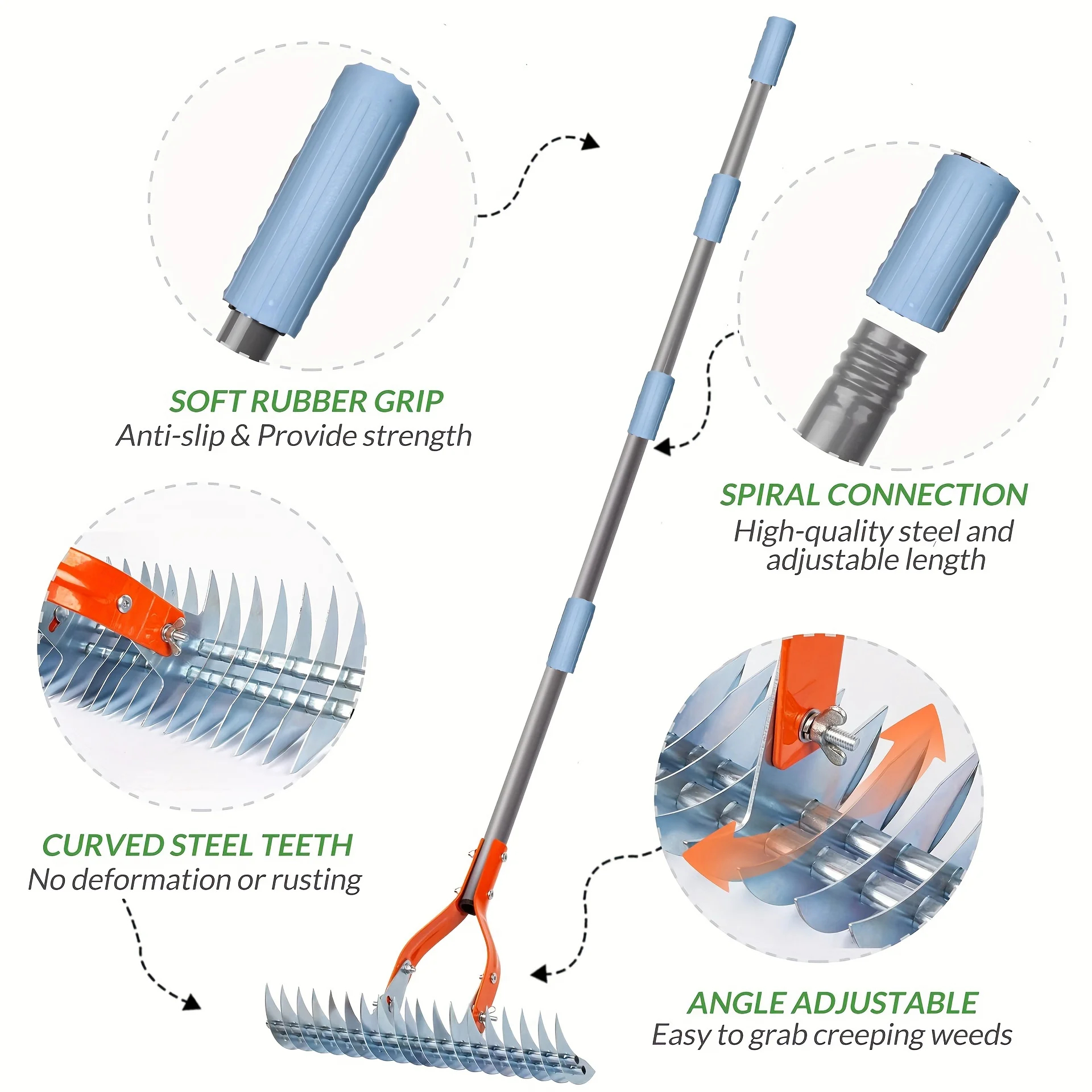 SOFT RUBBER GRIP
Anti-slip & Provide strength

SPIRAL CONNECTION
High-quality steel and adjustable length

CURVED STEEL TEETH
No deformation or rusting

ANGLE ADJUSTABLE
Easy to grab creeping weeds