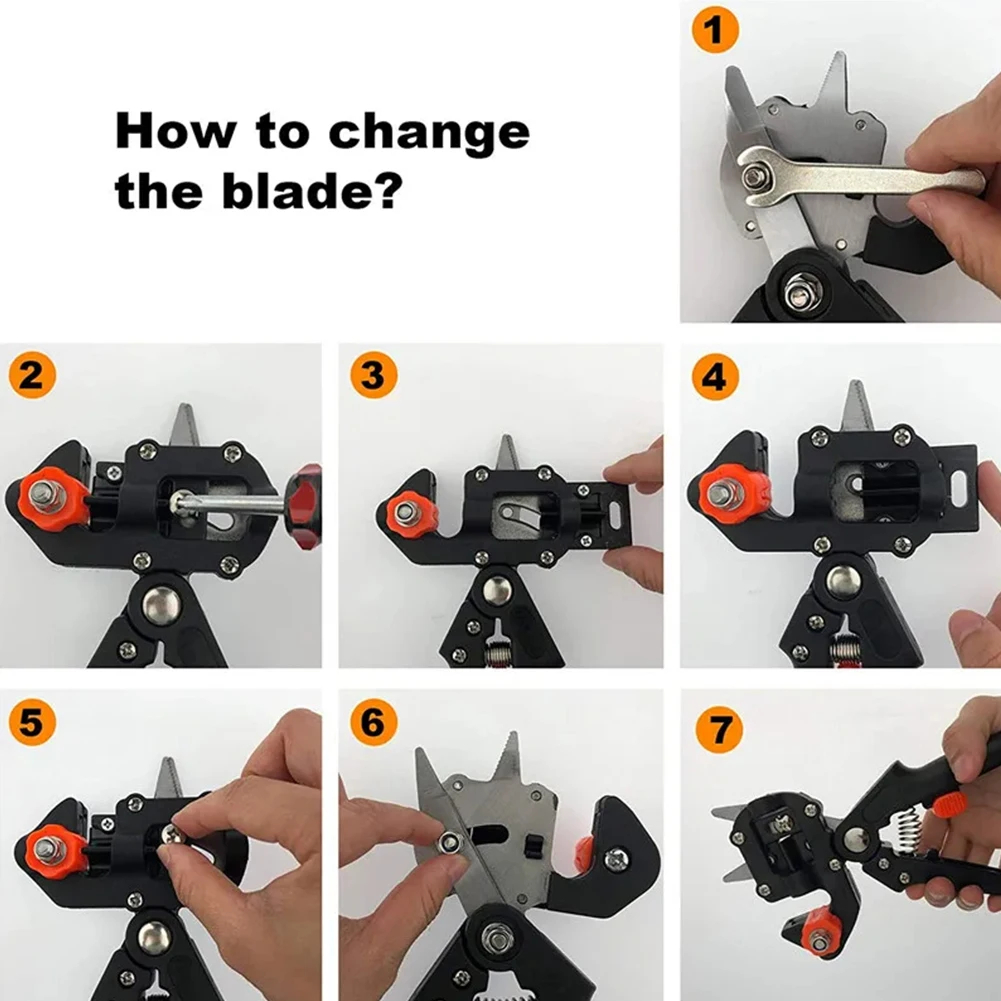 How to change the blade?

1

2

3

4

5

6

7