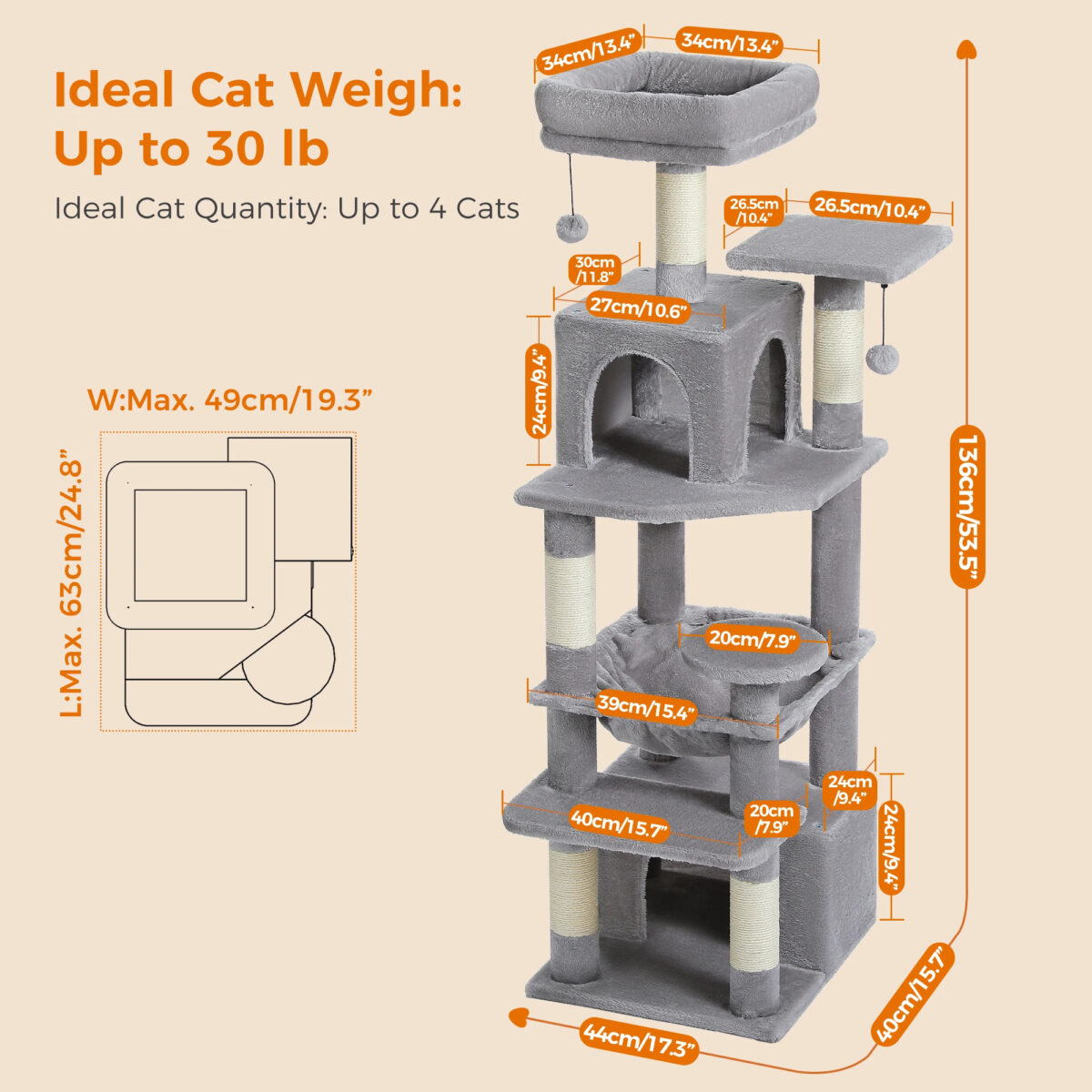 Ideal Cat Weigh:
Up to 30 lb

Ideal Cat Quantity: Up to 4 Cats

W:Max. 49cm/19.3”

L:Max. 63cm/24.8”

34cm/13.4”
34cm/13.4”
26.5cm /10.4”
26.5cm/10.4”
30cm /11.8”
27cm/10.6”
24cm/9.4”
136cm/53.5”
20cm/7.9”
39cm/15.4”
24cm /9.4”
40cm/15.7”
20cm /7.9”
24cm/9.4”
44cm/17.3”
40cm/15.7”